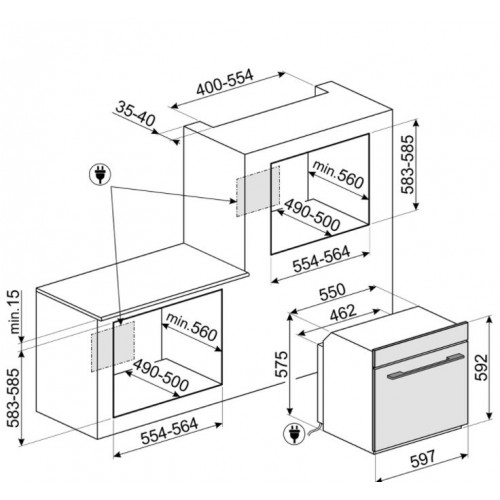 400-554

35-40

583-585

min.560

490-500

554-564

min.15

583-585

min.560

490-500

554-564

550

462

575

592

597