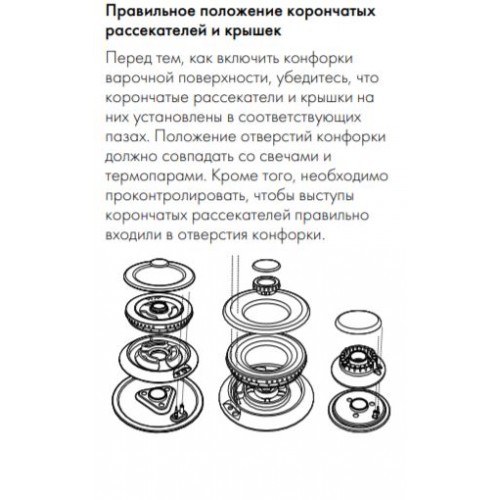 Правильное положение корончатых рассекателей и крышек

Перед тем, как включить конфорки варочной поверхности, убедитесь, что корончатые рассекатели и крышки на них установлены в соответствующих пазах. Положение отверстий конфорки должно совпадать со свечами и термопарами. Кроме того, необходимо проконтролировать, чтобы выступы корончатых рассекателей правильно входили в отверстия конфорки.